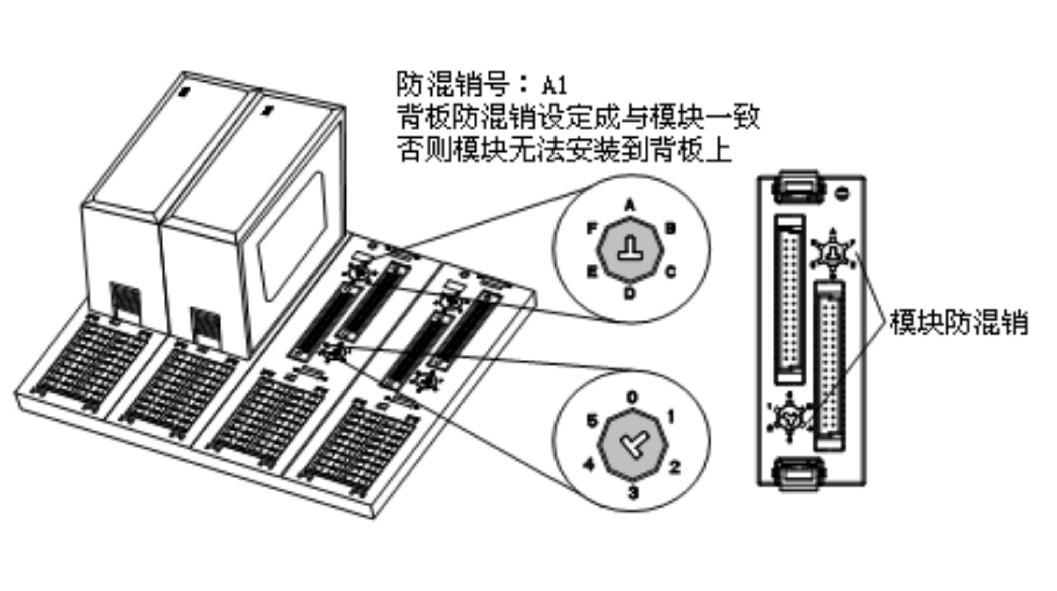 防混销号：A1
背板防混销设定成与模块一致
否则模块无法安装到背板上

A
B
C
D
E
F

0
1
2
3
4
5

模块防混销